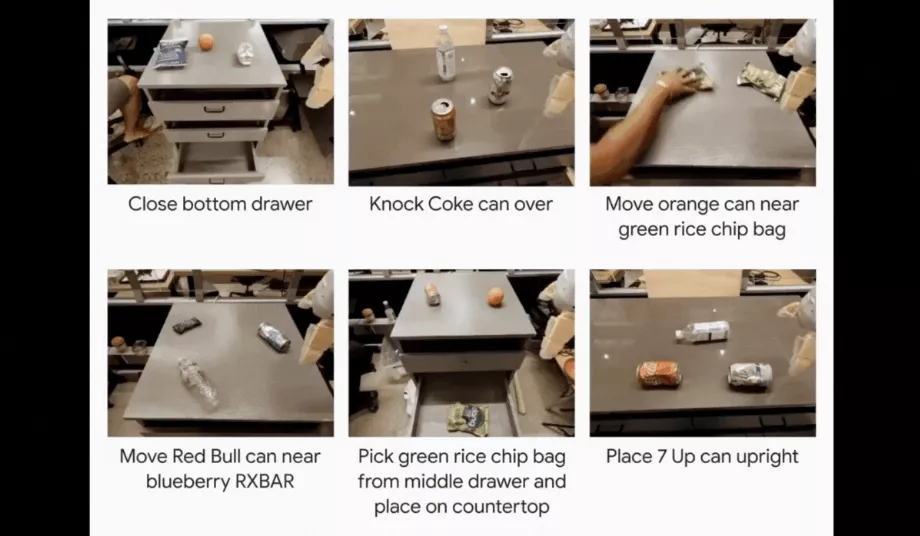 Close bottom drawer

Knock Coke can over

Move orange can near green rice chip bag

Move Red Bull can near blueberry RXBAR

Pick green rice chip bag from middle drawer and place on countertop

Place 7 Up can upright